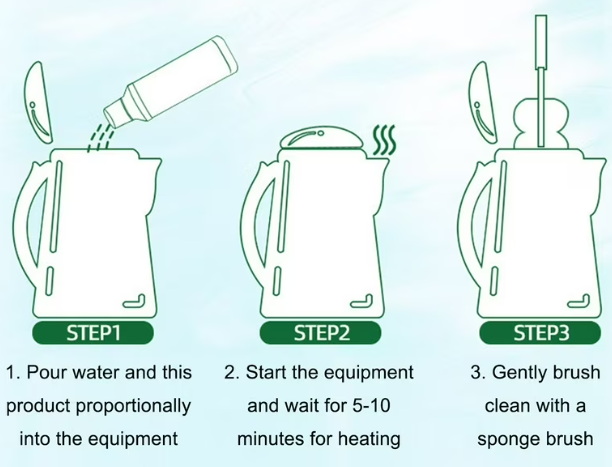 STEP1

1. Pour water and this product proportionally into the equipment

STEP2

2. Start the equipment and wait for 5-10 minutes for heating

STEP3

3. Gently brush clean with a sponge brush